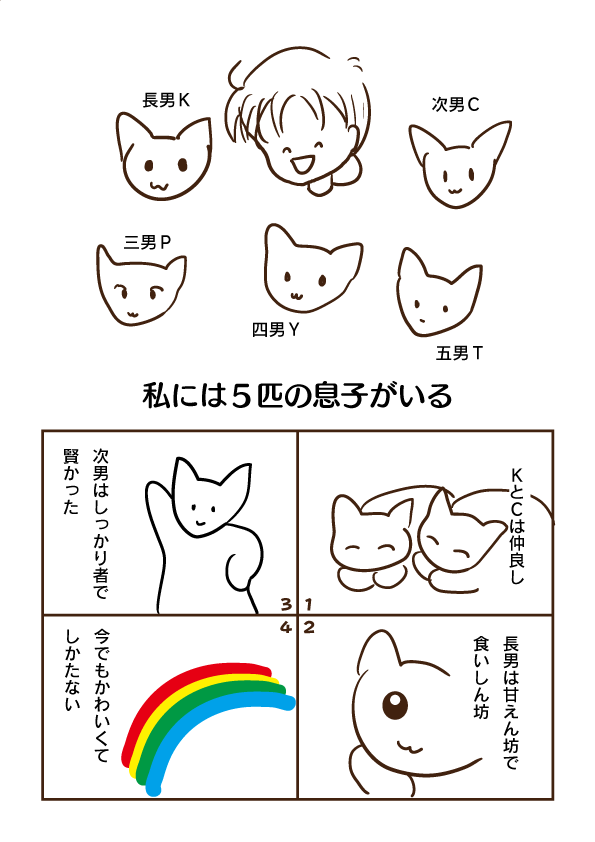 長男K

次男C

三男P

四男Y

五男T

私には5匹の息子がいる

1

KとCは仲良し

2

長男は甘えん坊で食いしん坊

3

次男はしっかり者で賢かった

4

今でもかわいくてしかたない